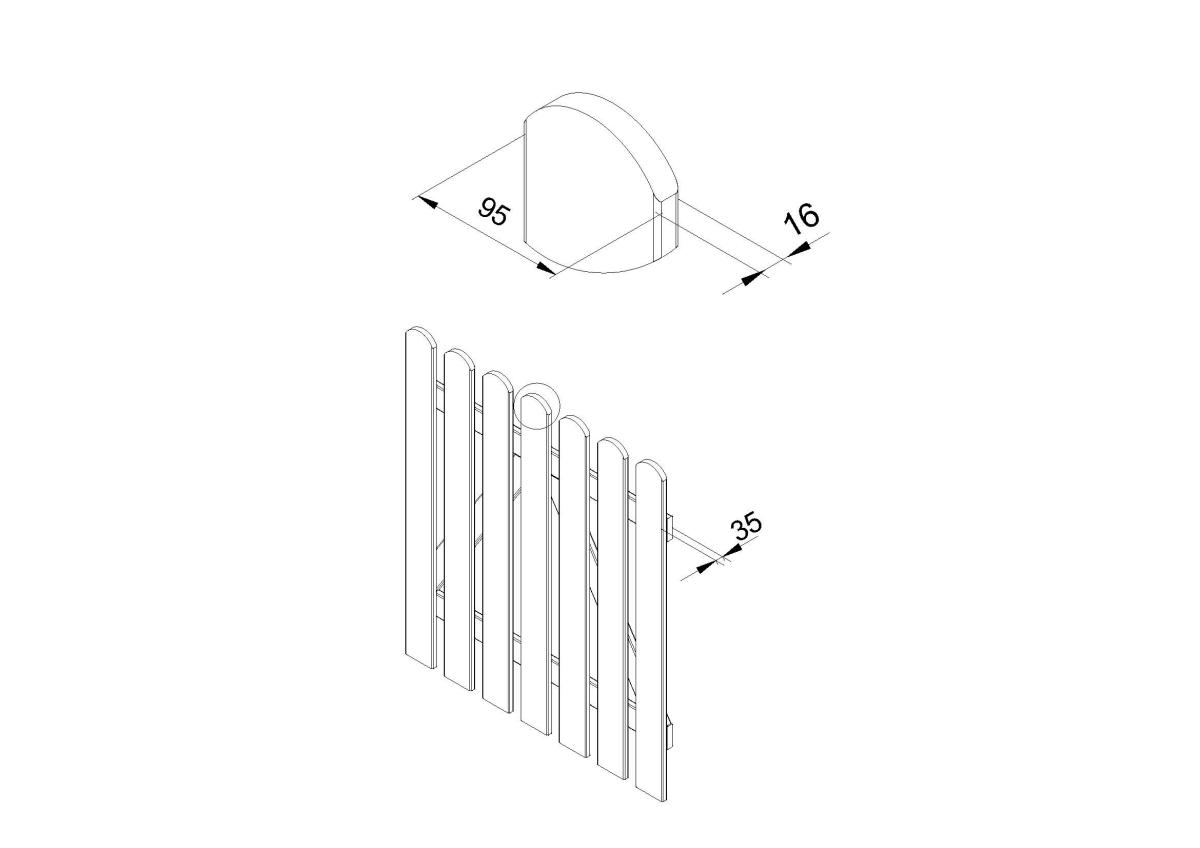 95
16
35